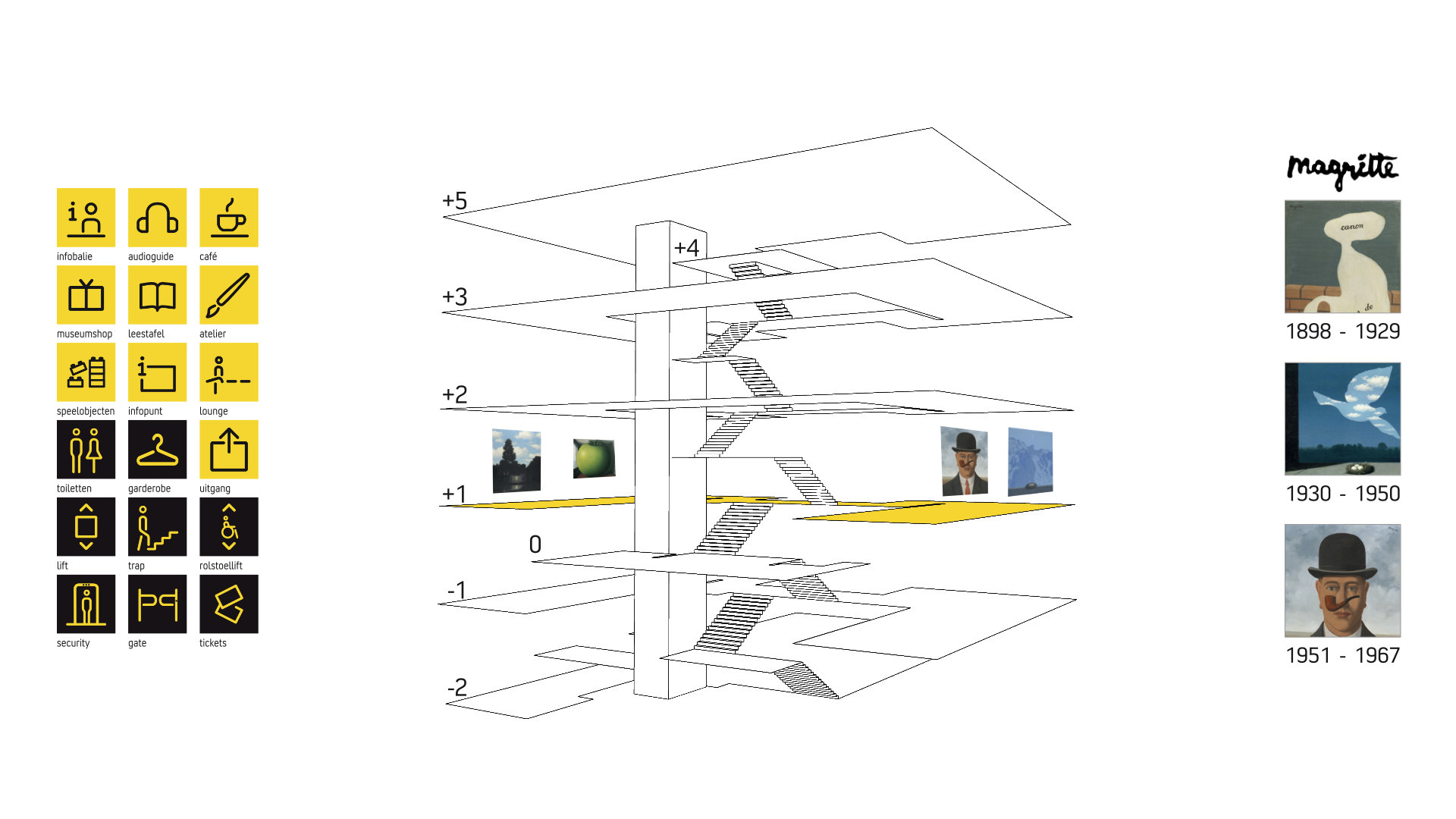 infobalie
audioguide
café
museumshop
leestafel
atelier
speelobjecten
infopunt
lounge
toiletten
garderobe
uitgang
lift
trap
rolstoellift
security
gate
tickets

+5
+4
+3
+2
+1
0
-1
-2

magritte

canon
de

1898 - 1929

1930 - 1950

1951 - 1967